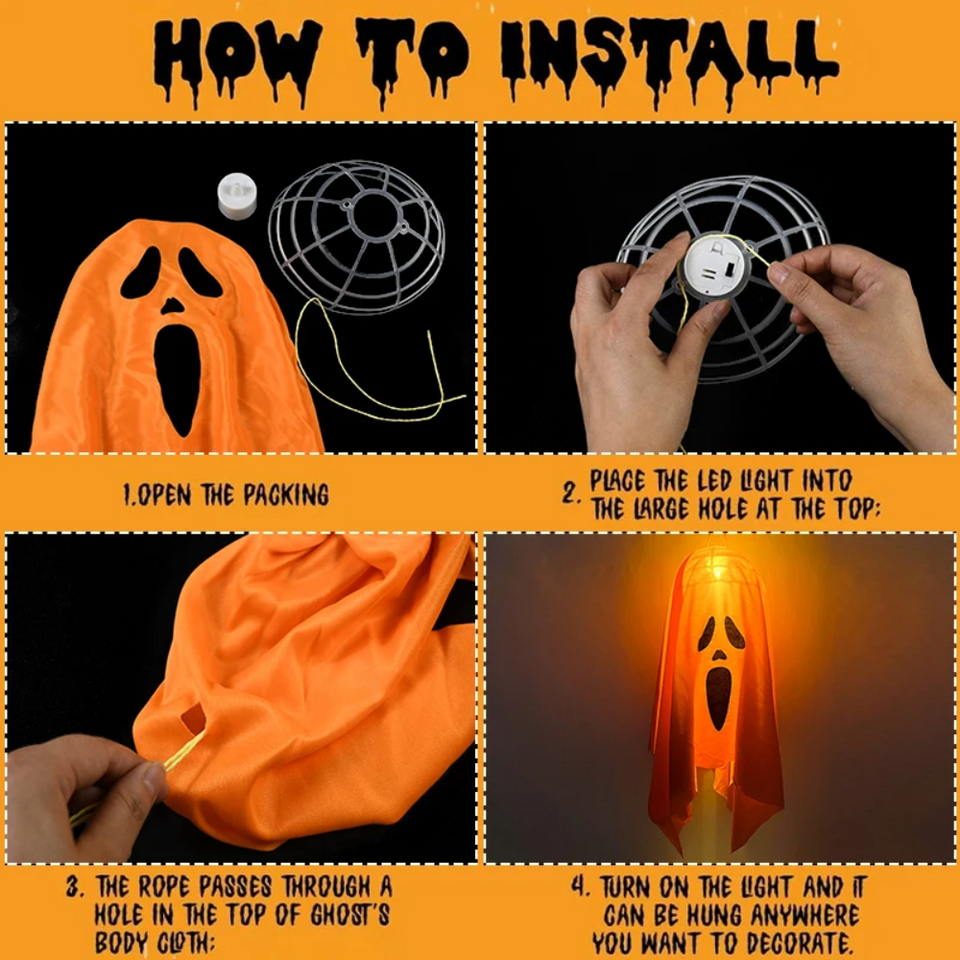 HOW TO INSTALL

1.OPEN THE PACKING

2. PLACE THE LED LIGHT INTO THE LARGE HOLE AT THE TOP;

3. THE ROPE PASSES THROUGH A HOLE IN THE TOP OF GHOST'S BODY CLOTH;

4. TURN ON THE LIGHT AND IT CAN BE HUNG ANYWHERE YOU WANT TO DECORATE.